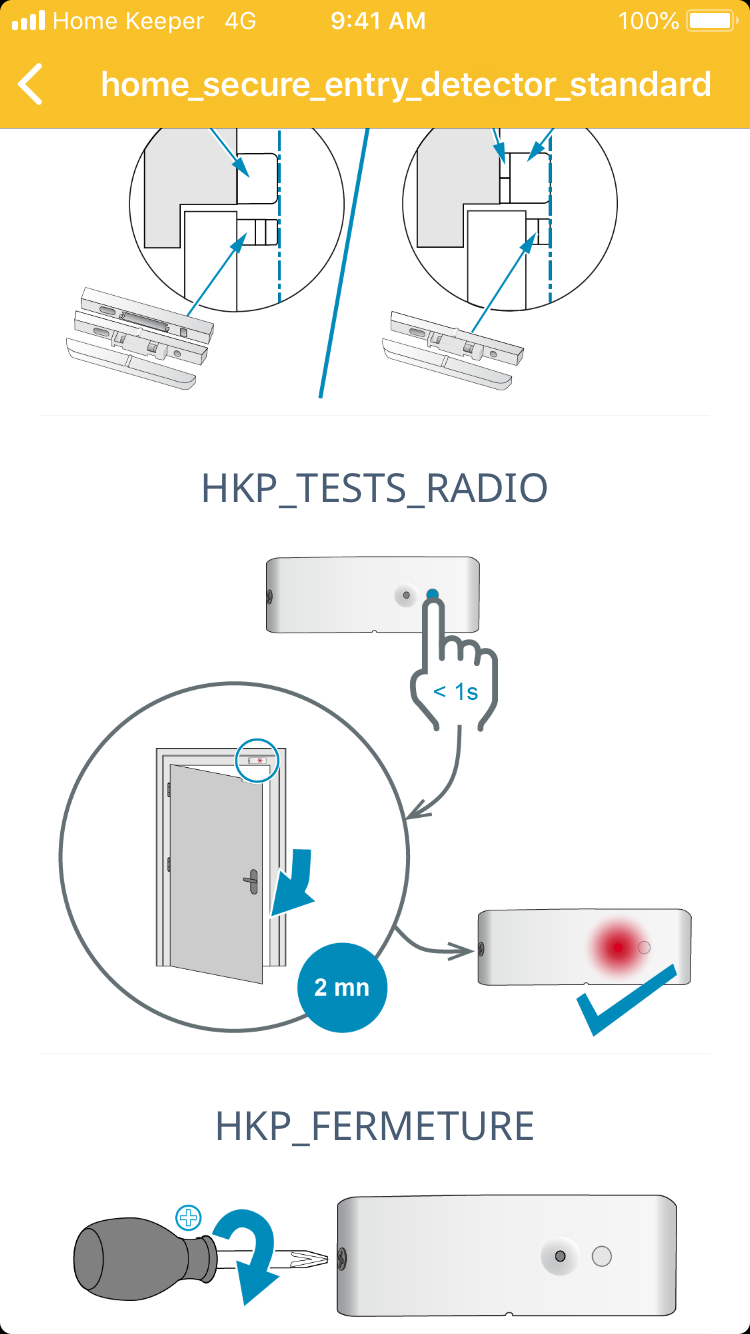 Home Keeper 4G 9:41 AM 100%

home_secure_entry_detector_standard

HKP_TESTS_RADIO

< 1s

2 mn

HKP_FERMETURE